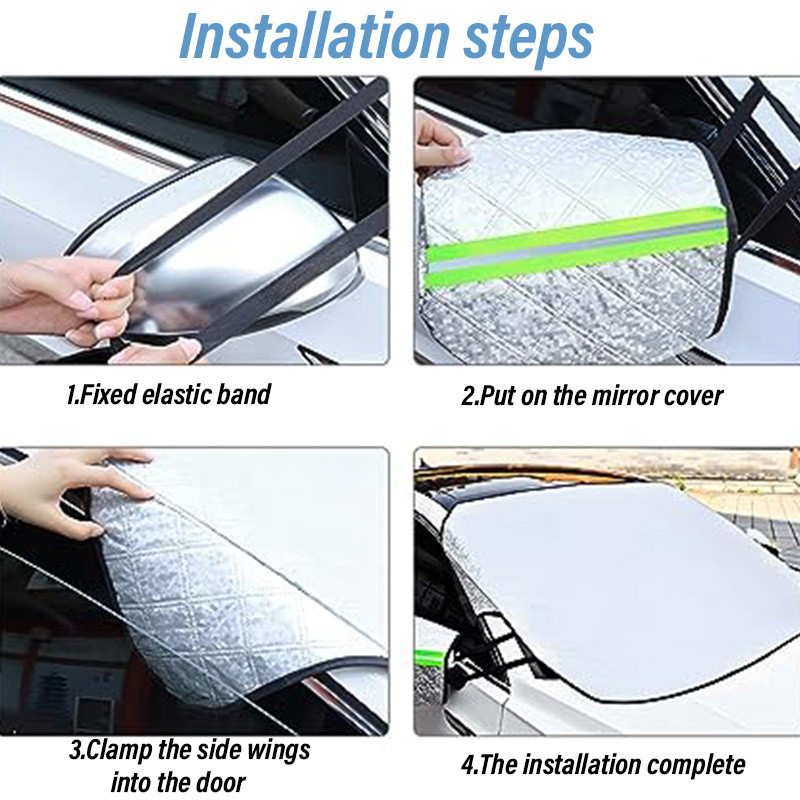 Installation steps

1.Fixed elastic band

2.Put on the mirror cover

3.Clamp the side wings into the door

4.The installation complete