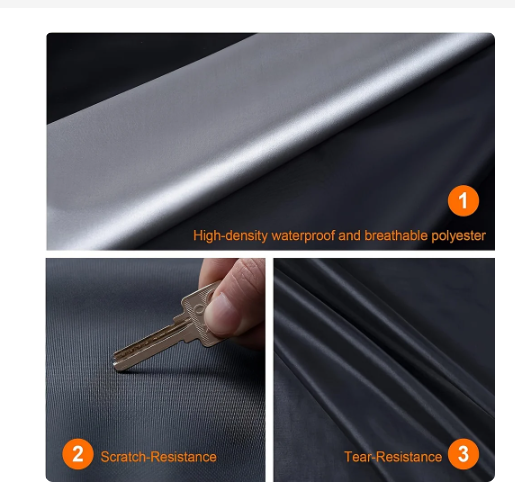 1
High-density waterproof and breathable polyester

2 Scratch-Resistance

Tear-Resistance 3