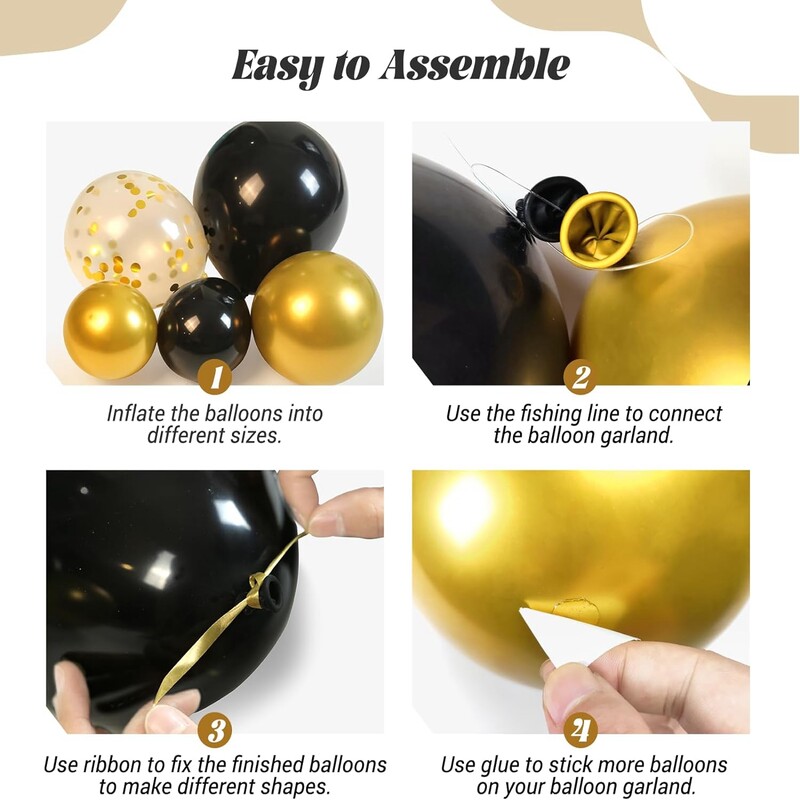 Easy to Assemble

1
Inflate the balloons into different sizes.

2
Use the fishing line to connect the balloon garland.

3
Use ribbon to fix the finished balloons to make different shapes.

4
Use glue to stick more balloons on your balloon garland.