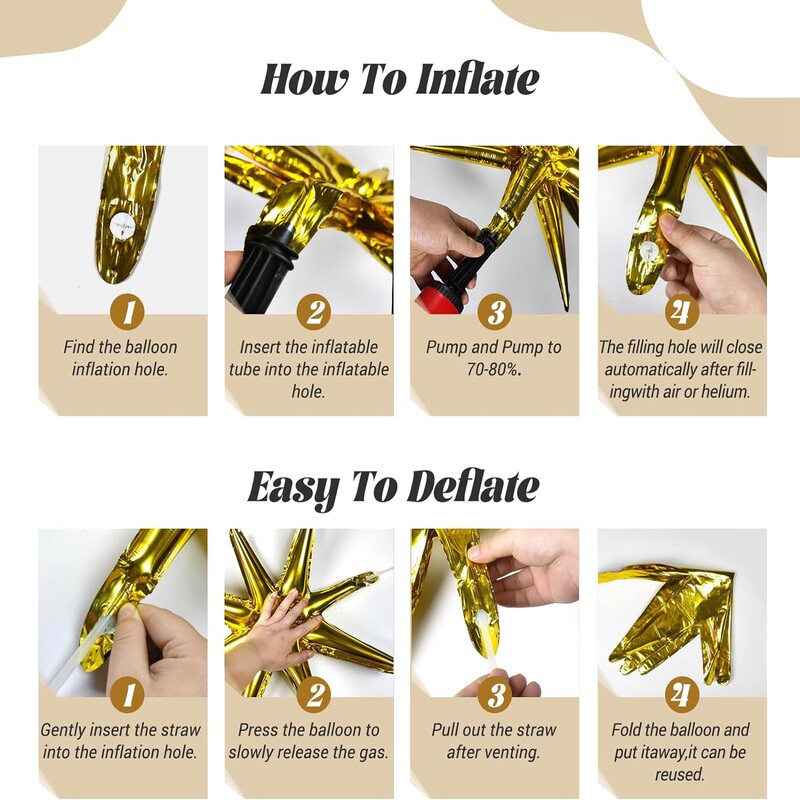 How To Inflate

1
Find the balloon inflation hole.

2
Insert the inflatable tube into the inflatable hole.

3
Pump and Pump to 70-80%.

4
The filling hole will close automatically after fillingwith air or helium.

Easy To Deflate

1
Gently insert the straw into the inflation hole.

2
Press the balloon to slowly release the gas.

3
Pull out the straw after venting.

4
Fold the balloon and put itaway,it can be reused.