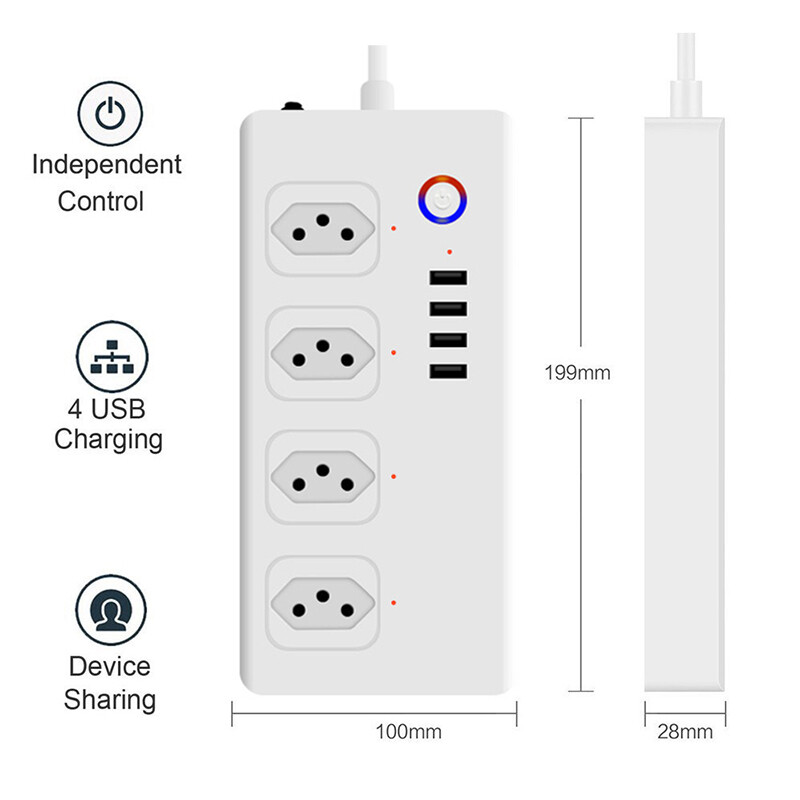 Independent Control

4 USB Charging

Device Sharing

199mm

100mm

28mm