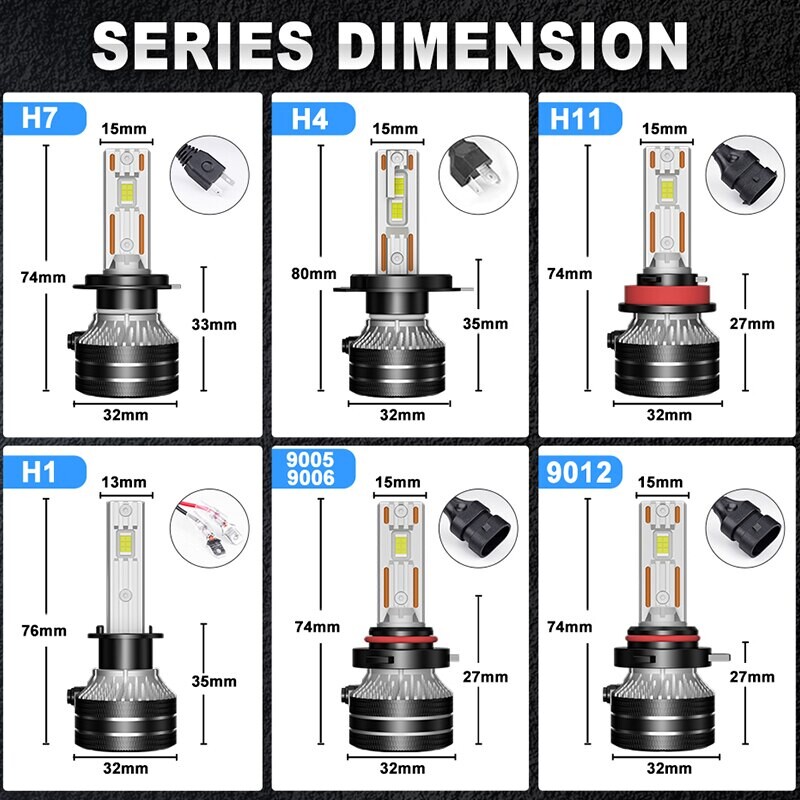 SERIES DIMENSION

H7
15mm
74mm
33mm
32mm

H4
15mm
80mm
35mm
32mm

H11
15mm
74mm
27mm
32mm

H1
13mm
76mm
35mm
32mm

9005
9006
15mm
74mm
27mm
32mm

9012
15mm
74mm
27mm
32mm