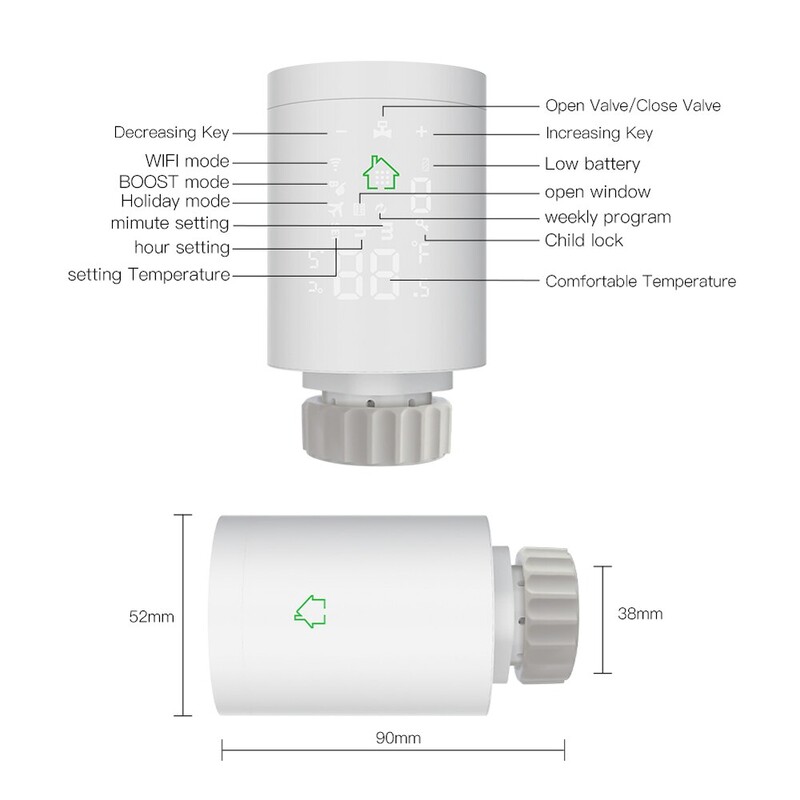 Decreasing Key
WIFI mode
BOOST mode
Holiday mode
mimute setting
hour setting
setting Temperature

Open Valve/Close Valve
Increasing Key
Low battery
open window
weekly program
Child lock
Comfortable Temperature

52mm
38mm
90mm