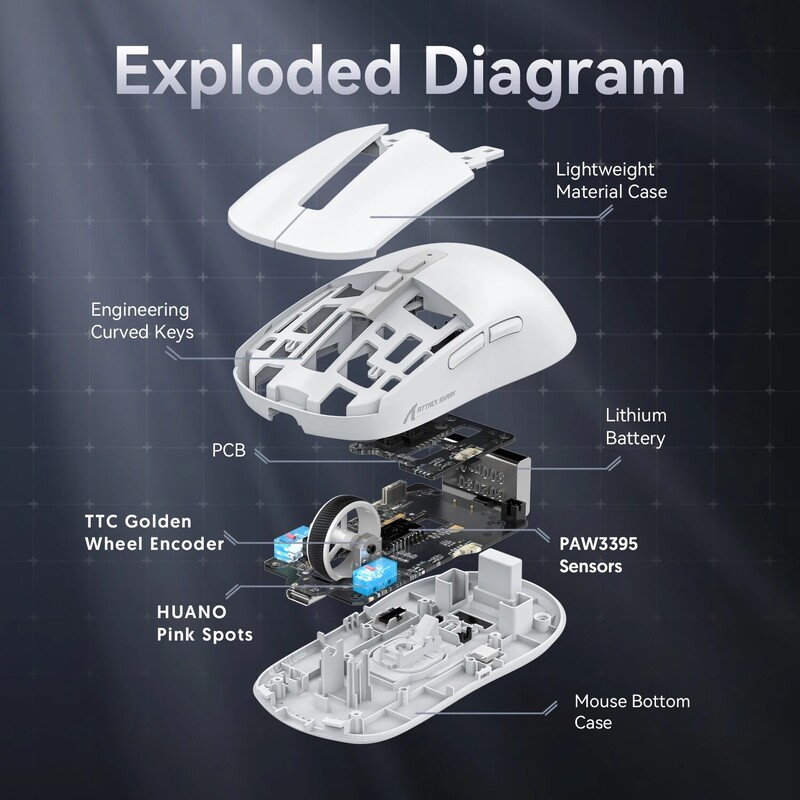 Exploded Diagram

Lightweight Material Case

Engineering Curved Keys

ATTACK SHARK

Lithium Battery

PCB

TTC Golden Wheel Encoder

PAW3395 Sensors

HUANO Pink Spots

Mouse Bottom Case