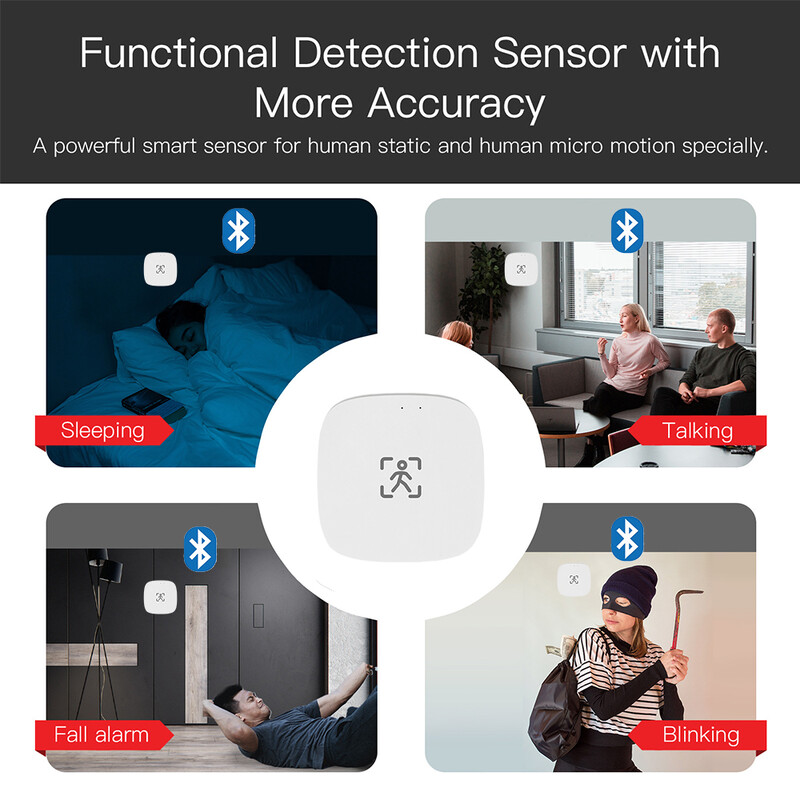 Functional Detection Sensor with More Accuracy

A powerful smart sensor for human static and human micro motion specially.

Sleeping

Talking

Fall alarm

Blinking