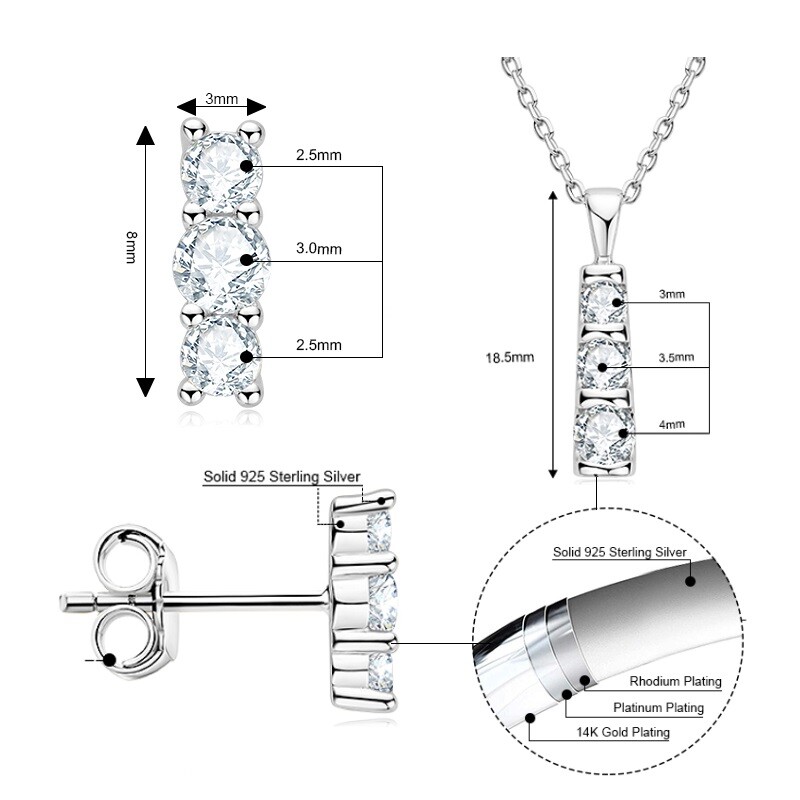 3mm

8mm

2.5mm

3.0mm

2.5mm

18.5mm

3mm

3.5mm

4mm

Solid 925 Sterling Silver

Solid 925 Sterling Silver

Rhodium Plating

Platinum Plating

14K Gold Plating