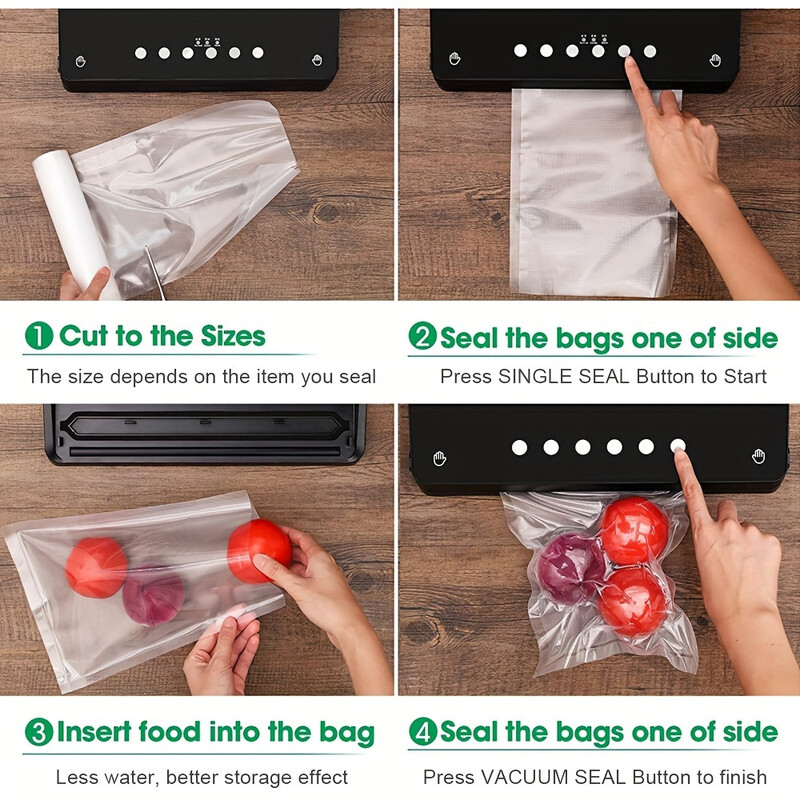 1 Cut to the Sizes
The size depends on the item you seal

2 Seal the bags one of side
Press SINGLE SEAL Button to Start

3 Insert food into the bag
Less water, better storage effect

4 Seal the bags one of side
Press VACUUM SEAL Button to finish