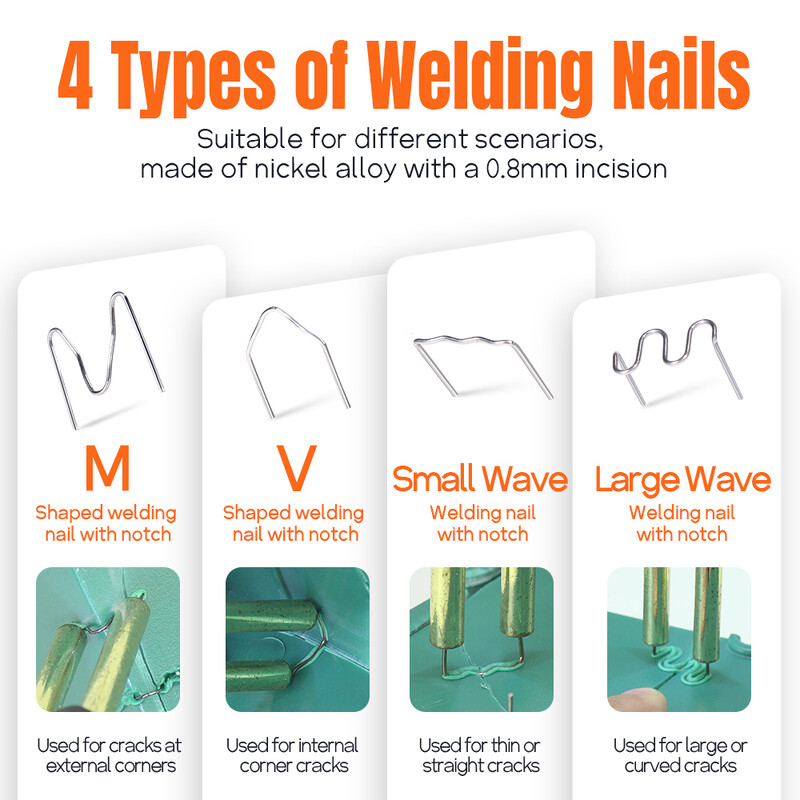 4 Types of Welding Nails

Suitable for different scenarios, made of nickel alloy with a 0.8mm incision

M
Shaped welding nail with notch

Used for cracks at external corners

V
Shaped welding nail with notch

Used for internal corner cracks

Small Wave
Welding nail with notch

Used for thin or straight cracks

Large Wave
Welding nail with notch

Used for large or curved cracks