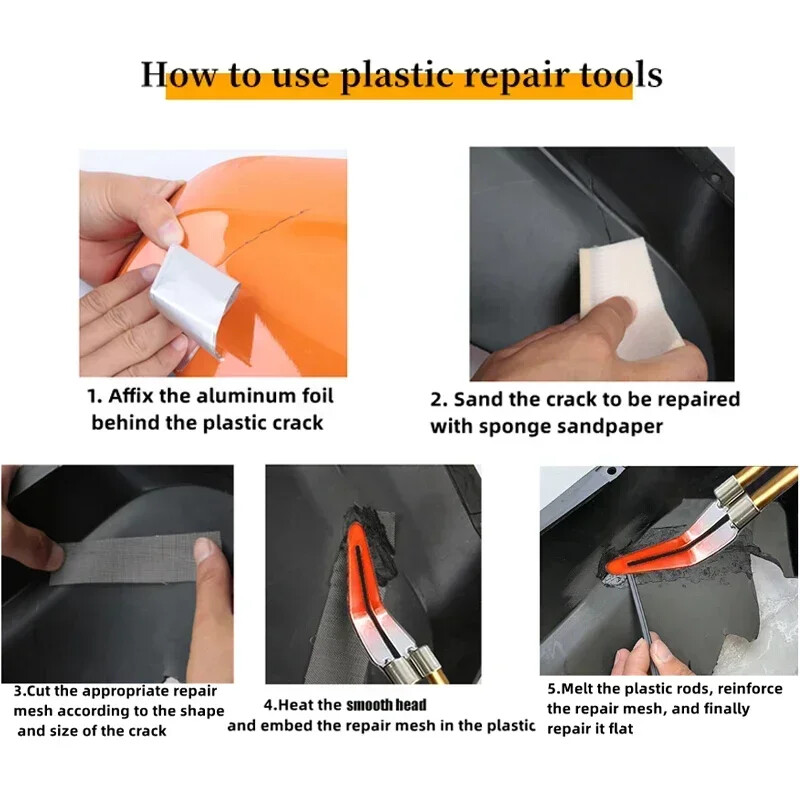 How to use plastic repair tools

1. Affix the aluminum foil behind the plastic crack

2. Sand the crack to be repaired with sponge sandpaper

3.Cut the appropriate repair mesh according to the shape and size of the crack

4.Heat the smooth head and embed the repair mesh in the plastic

5.Melt the plastic rods, reinforce the repair mesh, and finally repair it flat