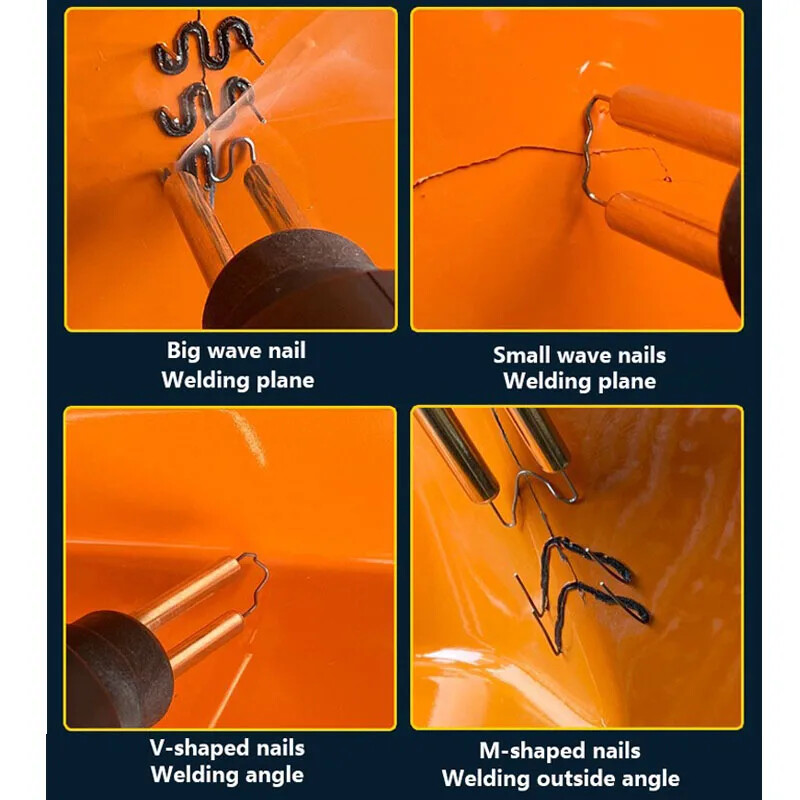 Big wave nail
Welding plane

Small wave nails
Welding plane

V-shaped nails
Welding angle

M-shaped nails
Welding outside angle