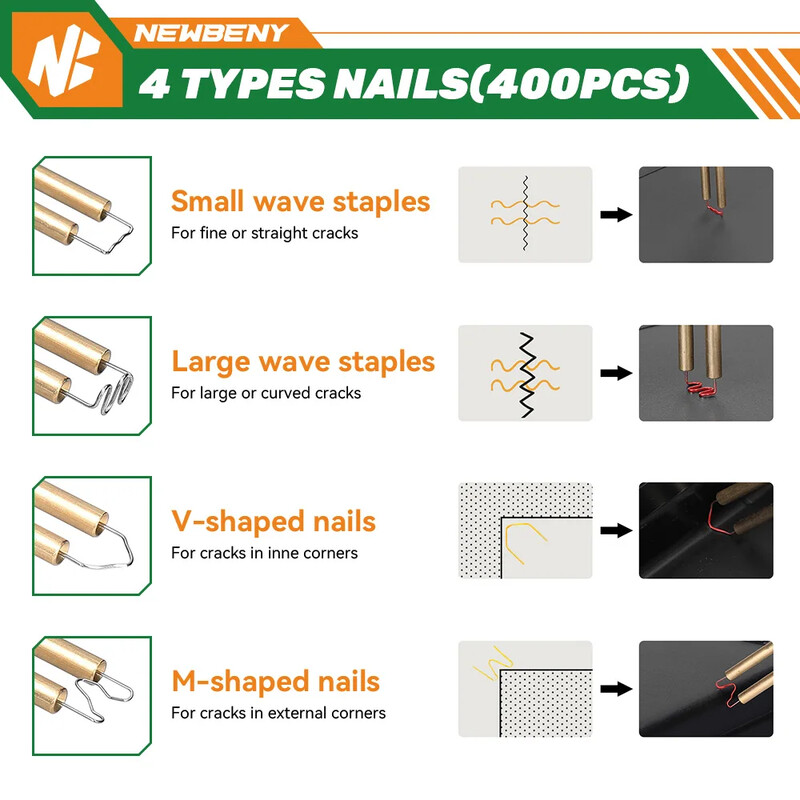 NEWBENY
4 TYPES NAILS(400PCS)

Small wave staples
For fine or straight cracks

Large wave staples
For large or curved cracks

V-shaped nails
For cracks in inne corners

M-shaped nails
For cracks in external corners