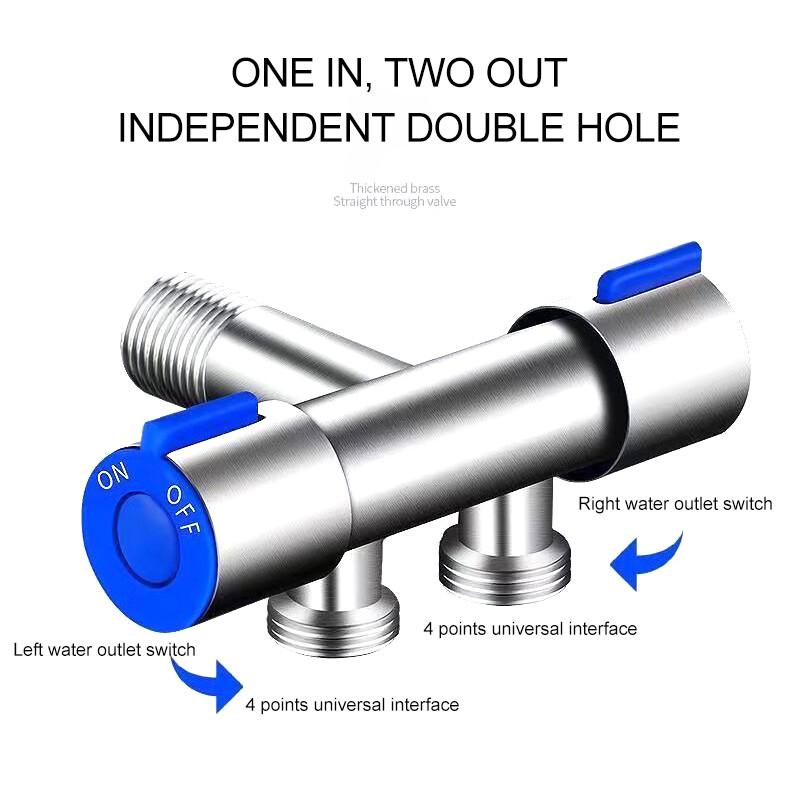 ONE IN, TWO OUT
INDEPENDENT DOUBLE HOLE

Thickened brass
Straight through valve

ON OFF

Right water outlet switch

4 points universal interface

Left water outlet switch

4 points universal interface