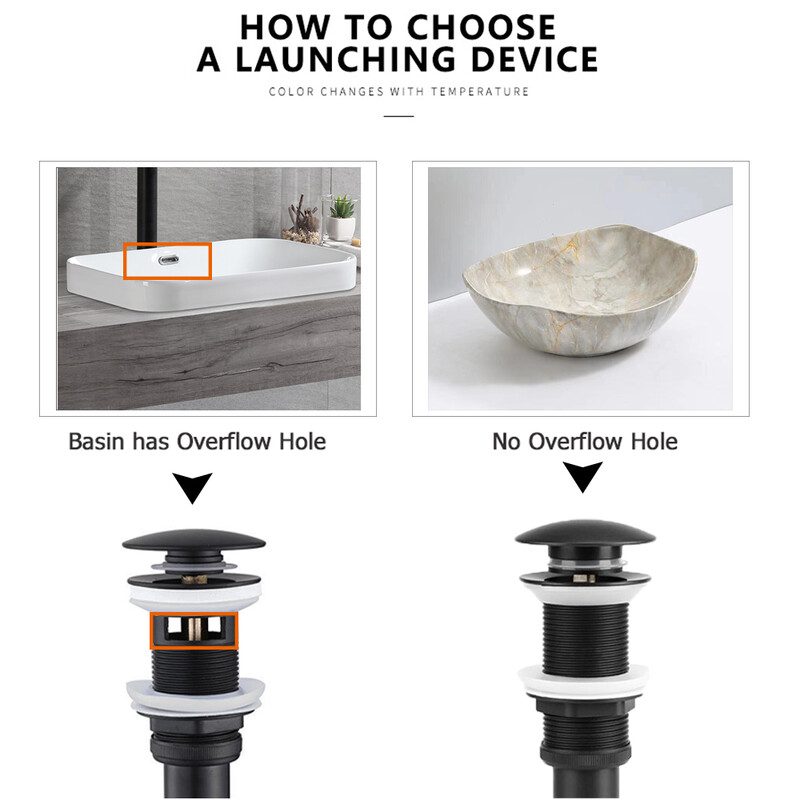 HOW TO CHOOSE
A LAUNCHING DEVICE

COLOR CHANGES WITH TEMPERATURE

Basin has Overflow Hole

No Overflow Hole