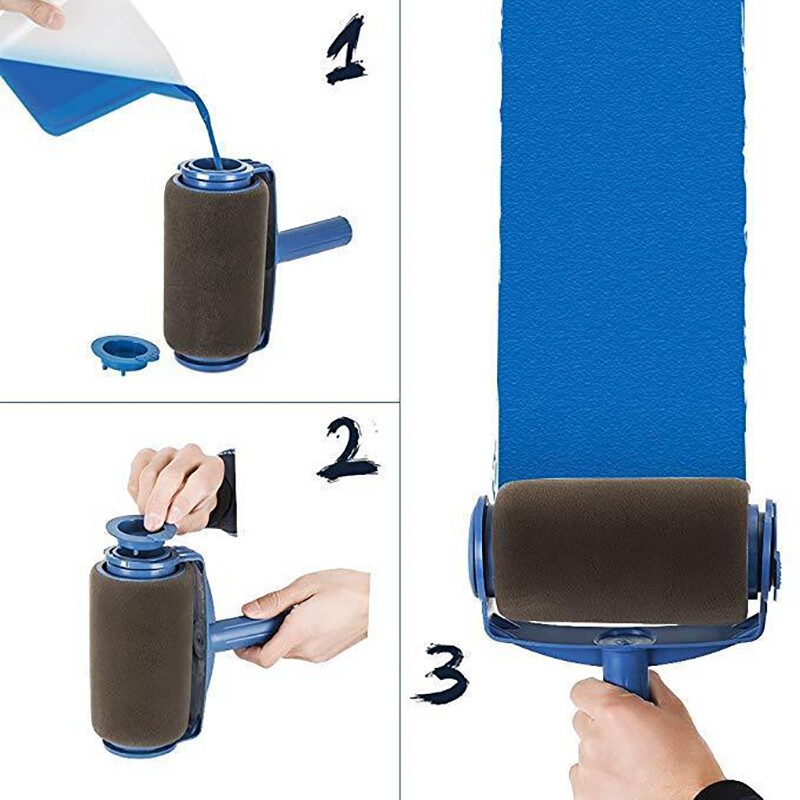 1

2

3