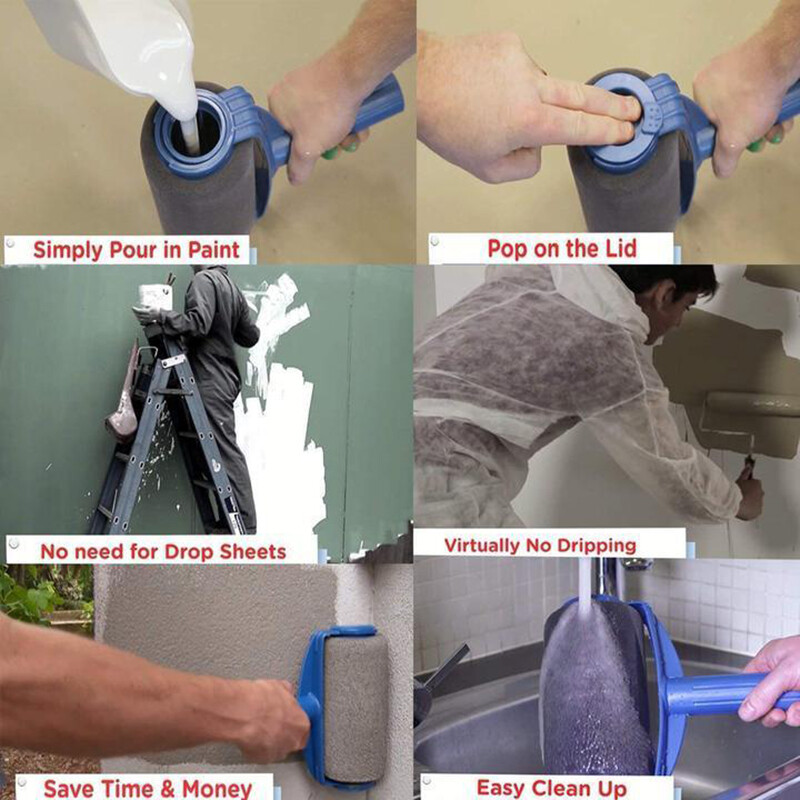 Simply Pour in Paint

Pop on the Lid

No need for Drop Sheets

Virtually No Dripping

Save Time & Money

Easy Clean Up