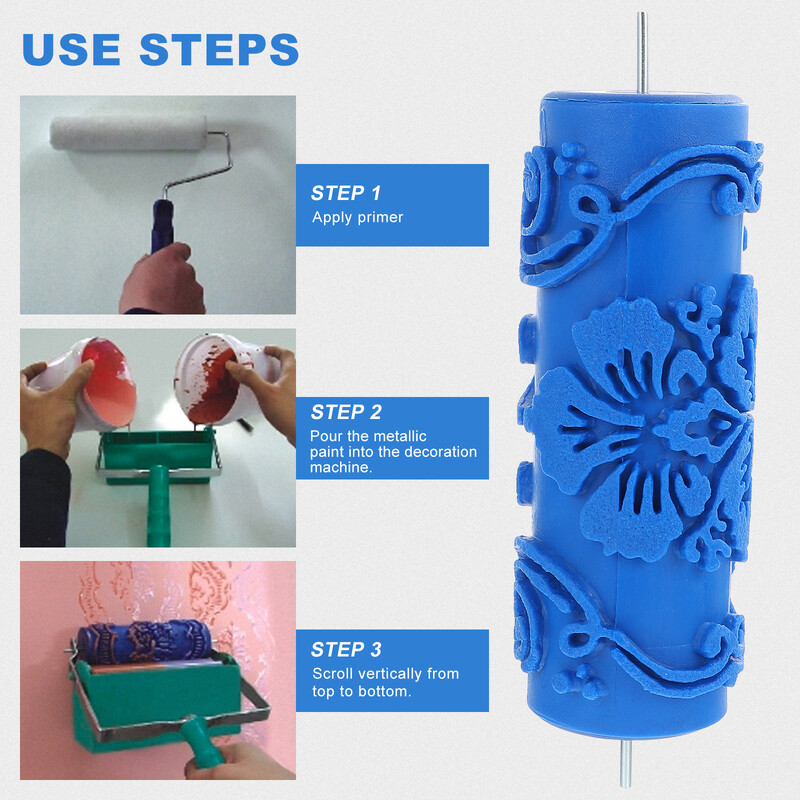 USE STEPS

STEP 1
Apply primer

STEP 2
Pour the metallic paint into the decoration machine.

STEP 3
Scroll vertically from top to bottom.