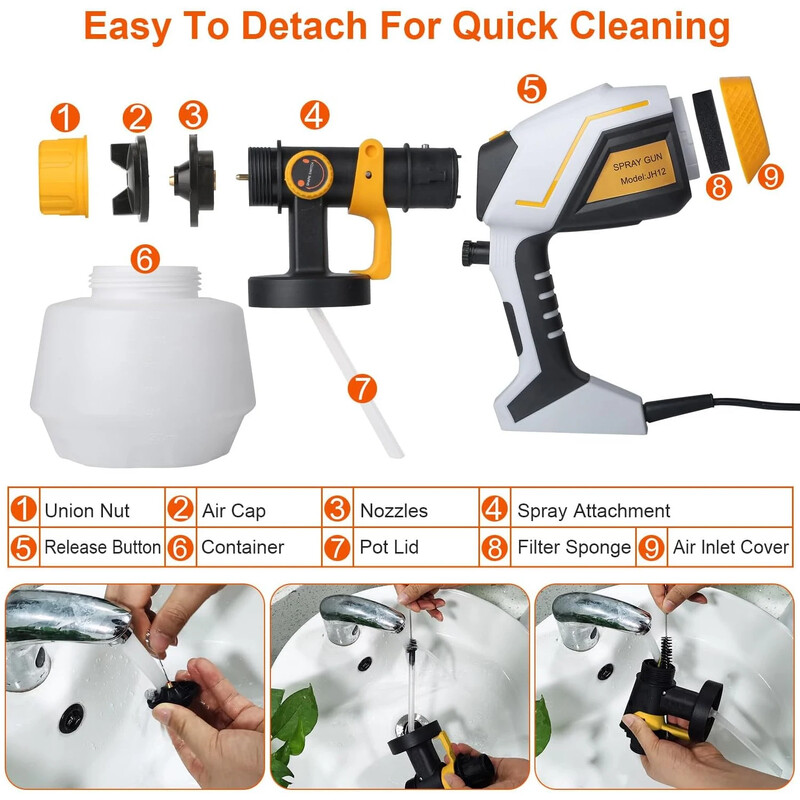 Easy To Detach For Quick Cleaning

1 2 3 4 5

SPRAY GUN
Model:JH12

8 9

6

7

| 1 Union Nut | 2 Air Cap | 3 Nozzles | 4 Spray Attachment | |
|---|---|---|---|---|
| 5 Release Button | 6 Container | 7 Pot Lid | 8 Filter Sponge | 9 Air Inlet Cover |