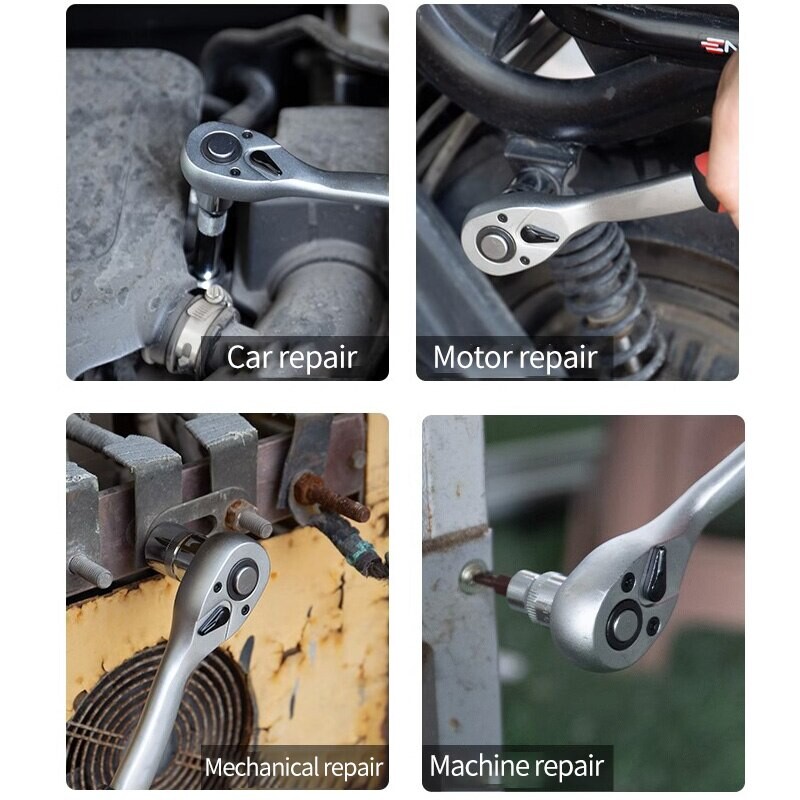 Car repair

Motor repair

Mechanical repair

Machine repair