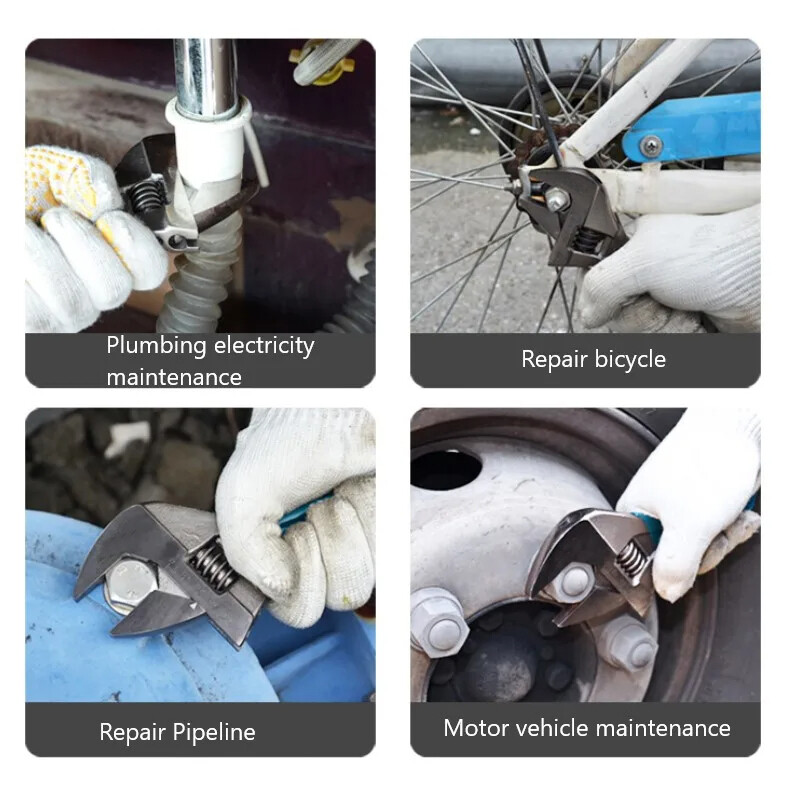 Plumbing electricity maintenance

Repair bicycle

Repair Pipeline

Motor vehicle maintenance