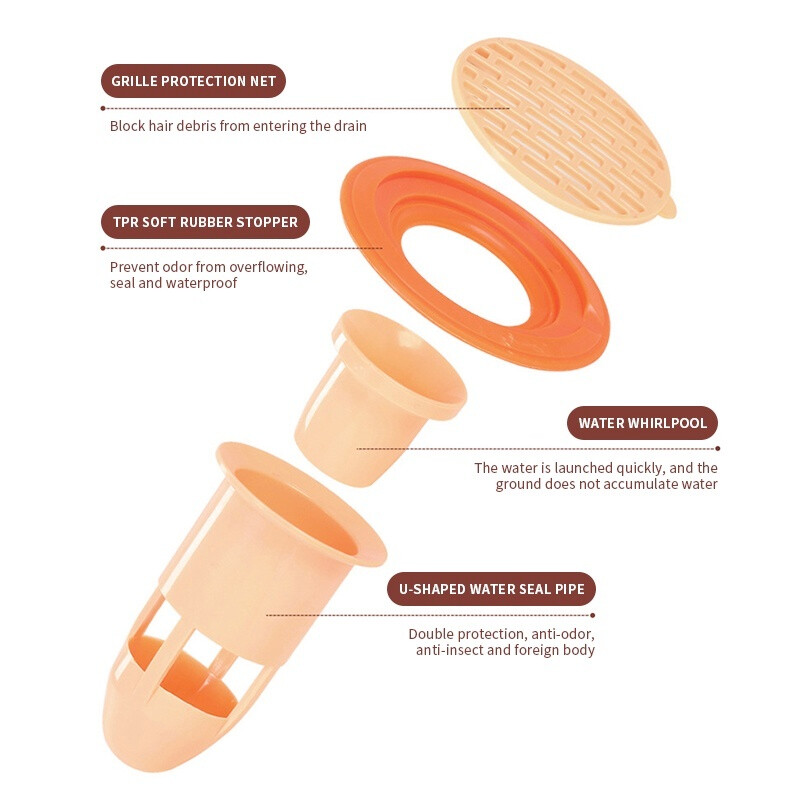 GRILLE PROTECTION NET

Block hair debris from entering the drain

TPR SOFT RUBBER STOPPER

Prevent odor from overflowing, seal and waterproof

WATER WHIRLPOOL

The water is launched quickly, and the ground does not accumulate water

U-SHAPED WATER SEAL PIPE

Double protection, anti-odor, anti-insect and foreign body