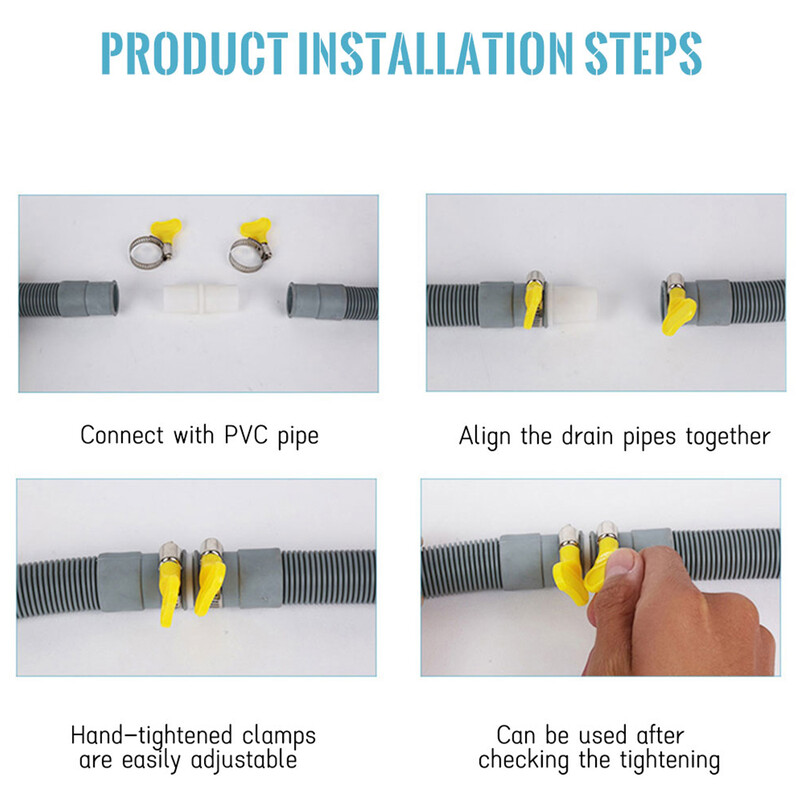 PRODUCT INSTALLATION STEPS

Connect with PVC pipe

Align the drain pipes together

Hand-tightened clamps are easily adjustable

Can be used after checking the tightening