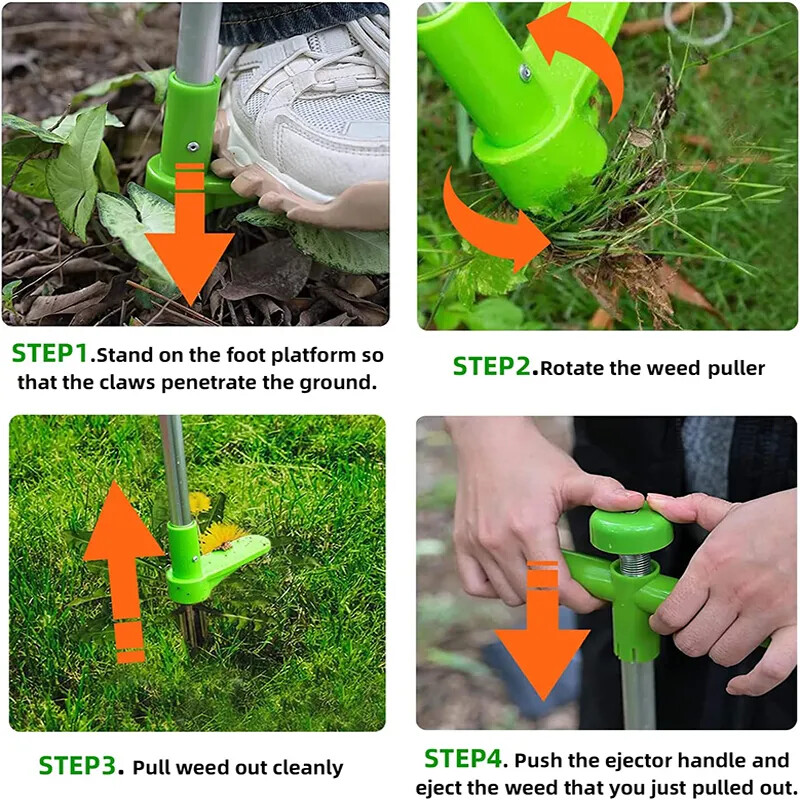 STEP1.Stand on the foot platform so that the claws penetrate the ground.

STEP2.Rotate the weed puller

STEP3. Pull weed out cleanly

STEP4. Push the ejector handle and eject the weed that you just pulled out.