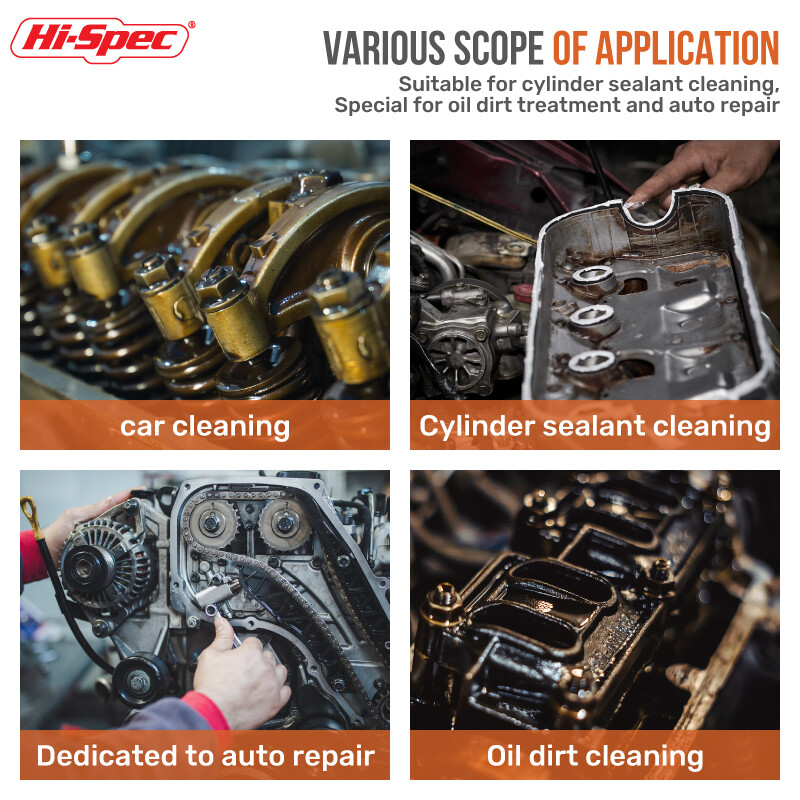 Hi-Spec®

VARIOUS SCOPE OF APPLICATION

Suitable for cylinder sealant cleaning,
Special for oil dirt treatment and auto repair

car cleaning

Cylinder sealant cleaning

Dedicated to auto repair

Oil dirt cleaning