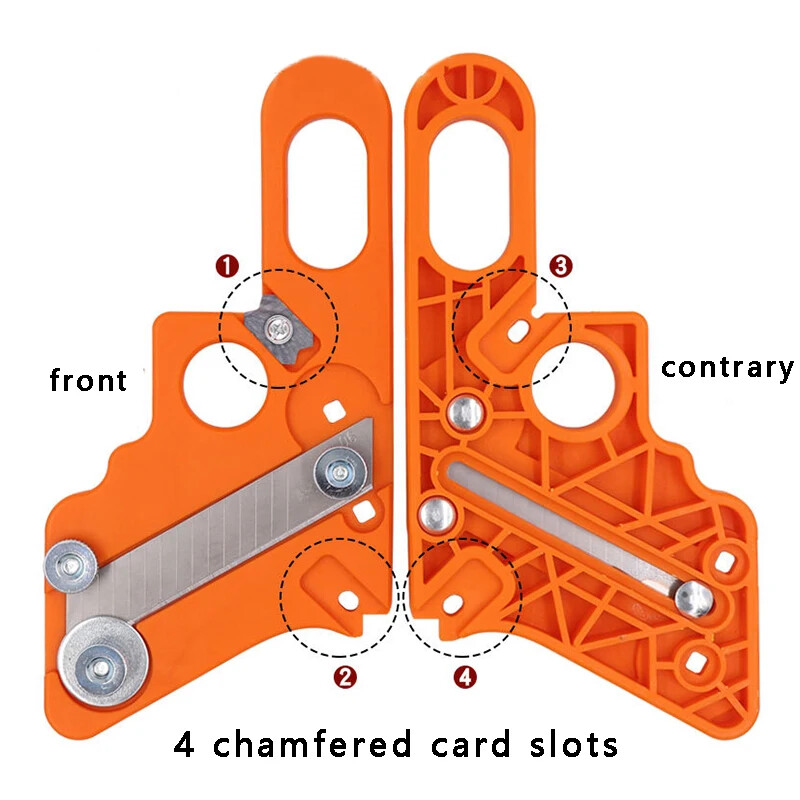 1
3
front
contrary
2
4
4 chamfered card slots