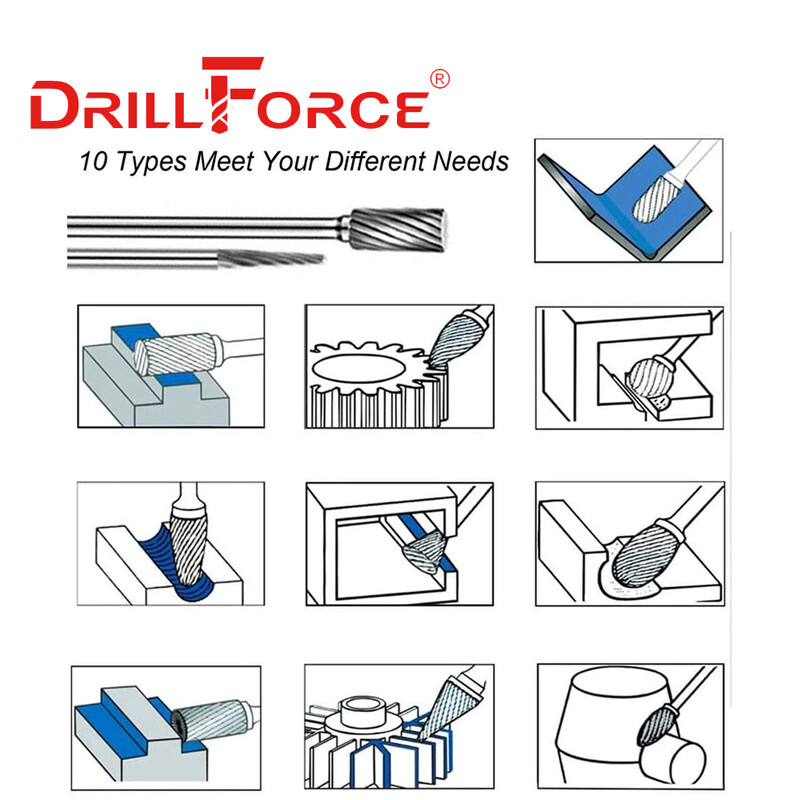 DRILLFORCE®

10 Types Meet Your Different Needs