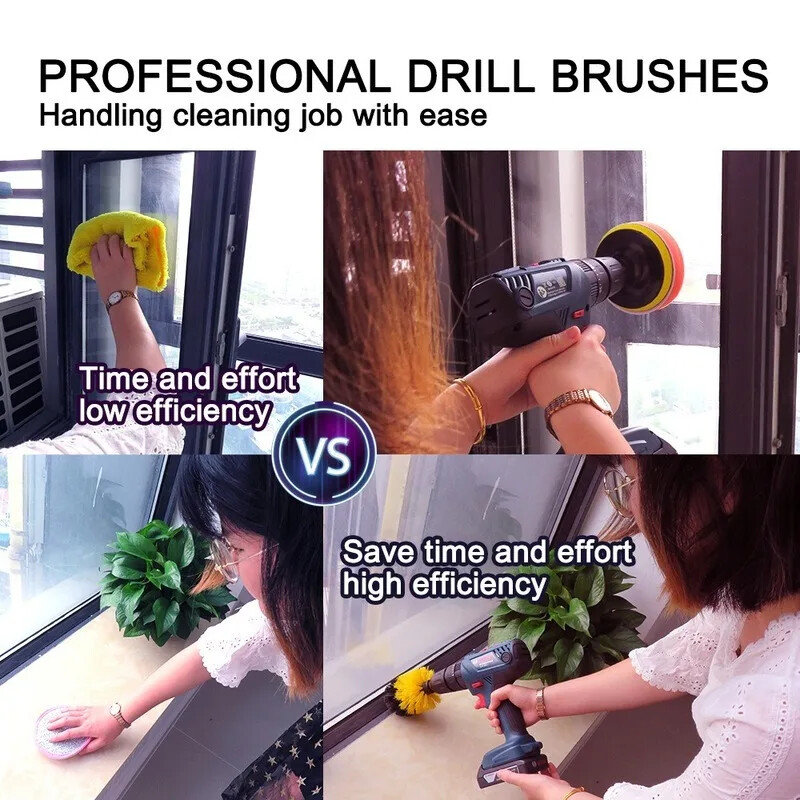 PROFESSIONAL DRILL BRUSHES
Handling cleaning job with ease

Time and effort
low efficiency

VS

Save time and effort
high efficiency