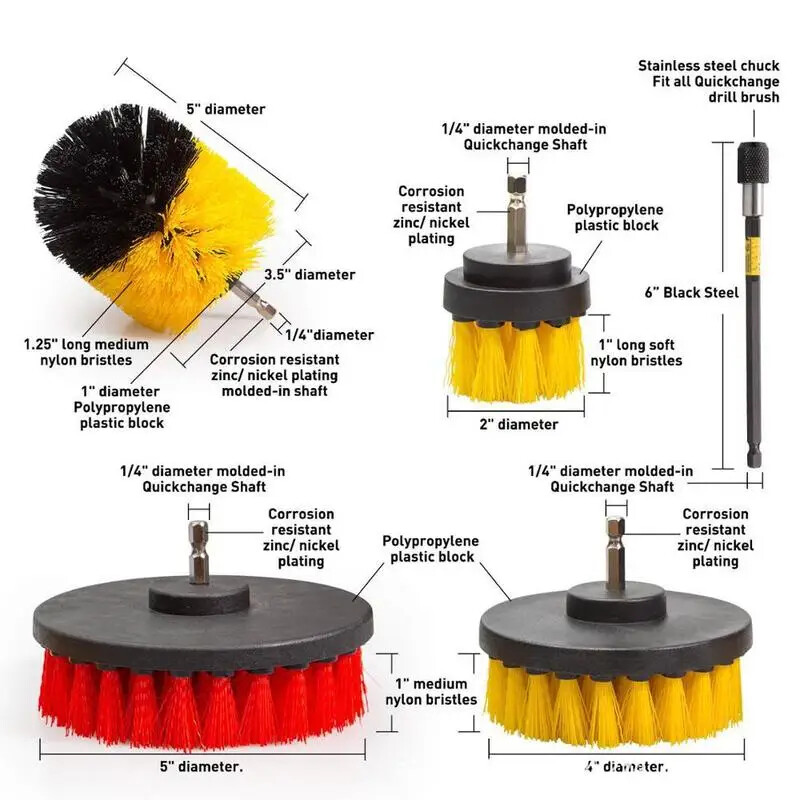 5" diameter

3.5" diameter

1/4"diameter

1.25" long medium nylon bristles

Corrosion resistant zinc/ nickel plating molded-in shaft

1" diameter Polypropylene plastic block

1/4" diameter molded-in Quickchange Shaft

Corrosion resistant zinc/ nickel plating

Polypropylene plastic block

1" long soft nylon bristles

2" diameter

Stainless steel chuck Fit all Quickchange drill brush

6" Black Steel

1/4" diameter molded-in Quickchange Shaft

Corrosion resistant zinc/ nickel plating

Polypropylene plastic block

1" medium nylon bristles

5" diameter.

1/4" diameter molded-in Quickchange Shaft

Corrosion resistant zinc/ nickel plating

4" diameter.