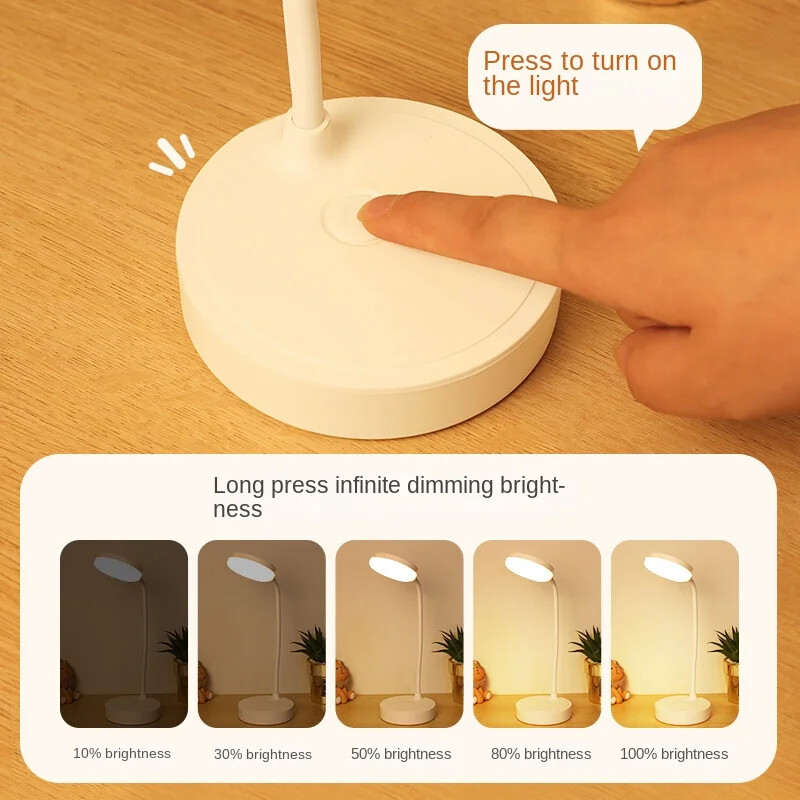 Press to turn on the light

Long press infinite dimming brightness

10% brightness

30% brightness

50% brightness

80% brightness

100% brightness