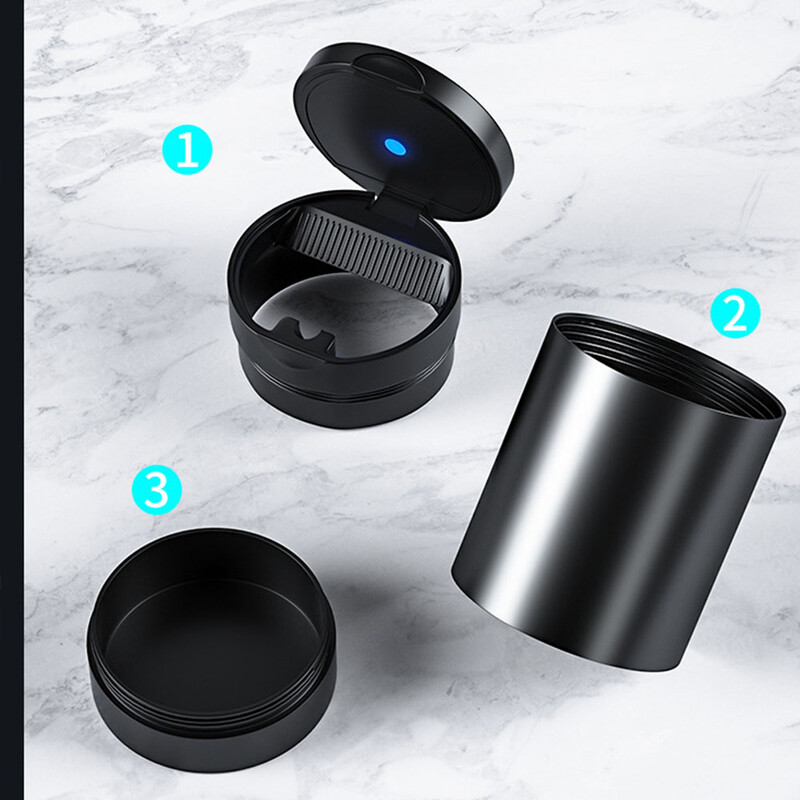 1
2
3