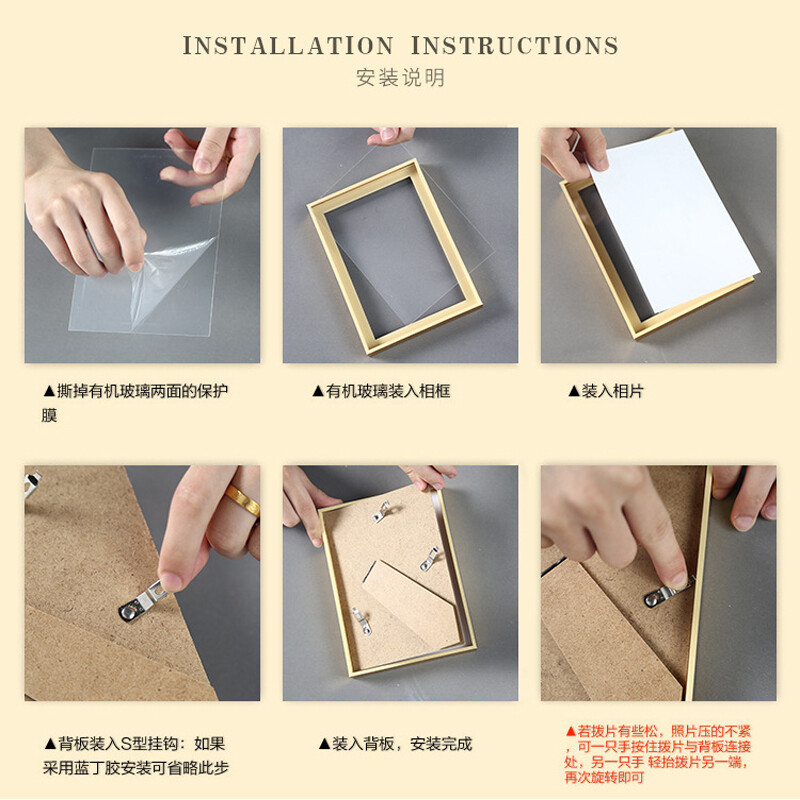 INSTALLATION INSTRUCTIONS
安装说明

▲撕掉有机玻璃两面的保护膜

▲有机玻璃装入相框

▲装入相片

▲背板装入S型挂钩：如果采用蓝丁胶安装可省略此步

▲装入背板，安装完成

▲若拨片有些松，照片压的不紧，可一只手按住拨片与背板连接处，另一只手 轻抬拨片另一端，再次旋转即可