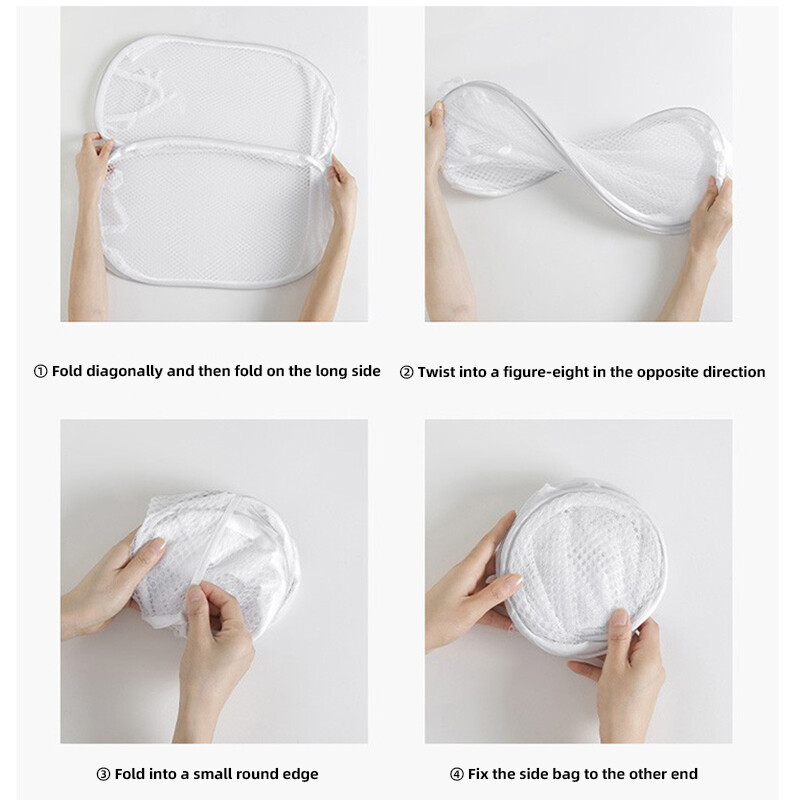 ① Fold diagonally and then fold on the long side

② Twist into a figure-eight in the opposite direction

③ Fold into a small round edge

④ Fix the side bag to the other end