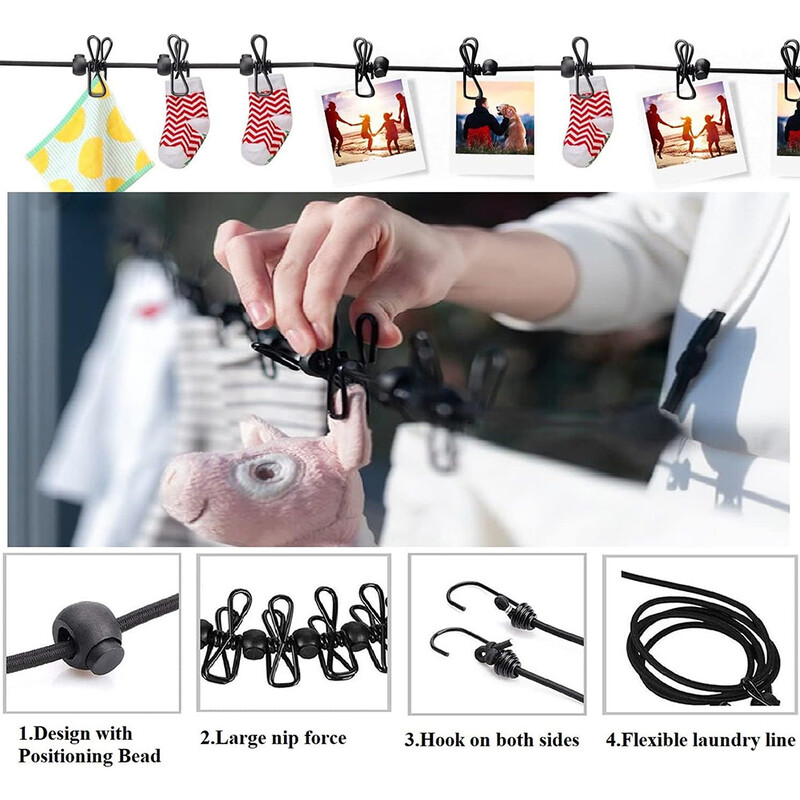 1.Design with Positioning Bead

2.Large nip force

3.Hook on both sides

4.Flexible laundry line