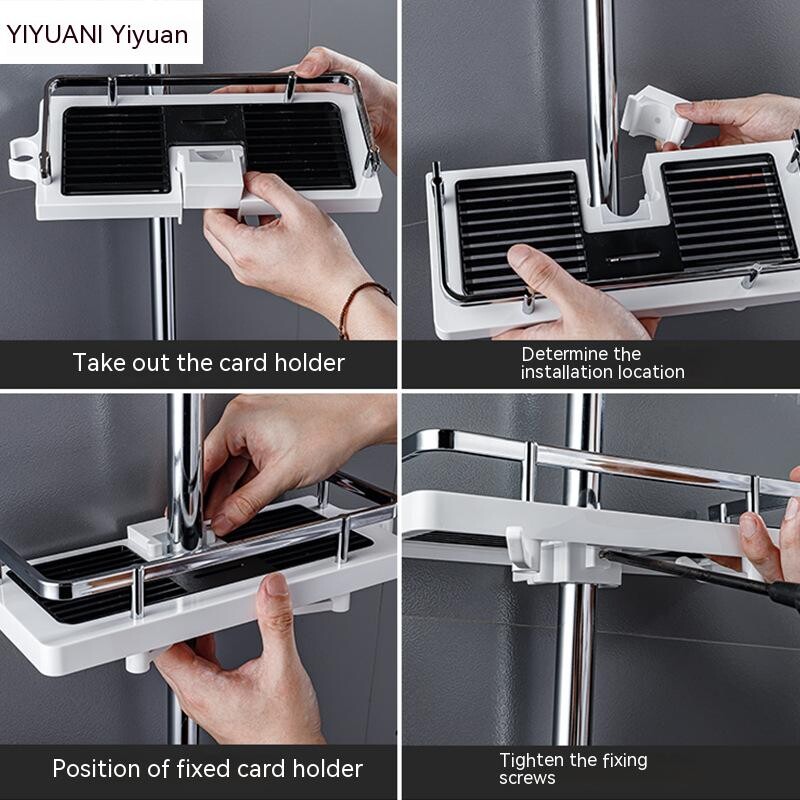 YIYUANI Yiyuan

Take out the card holder

Determine the installation location

Position of fixed card holder

Tighten the fixing screws