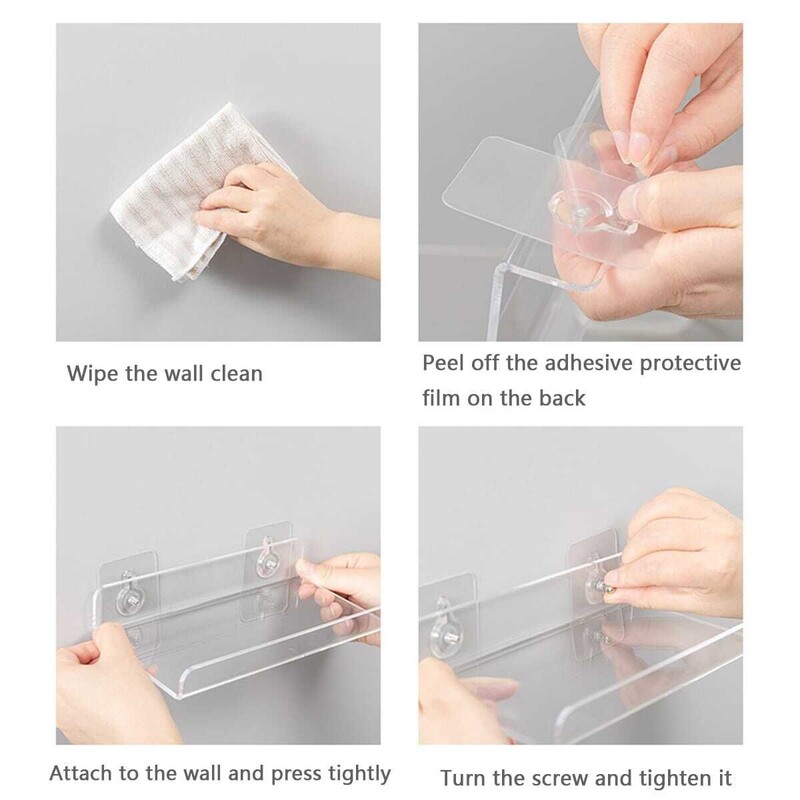 Wipe the wall clean

Peel off the adhesive protective film on the back

Attach to the wall and press tightly

Turn the screw and tighten it