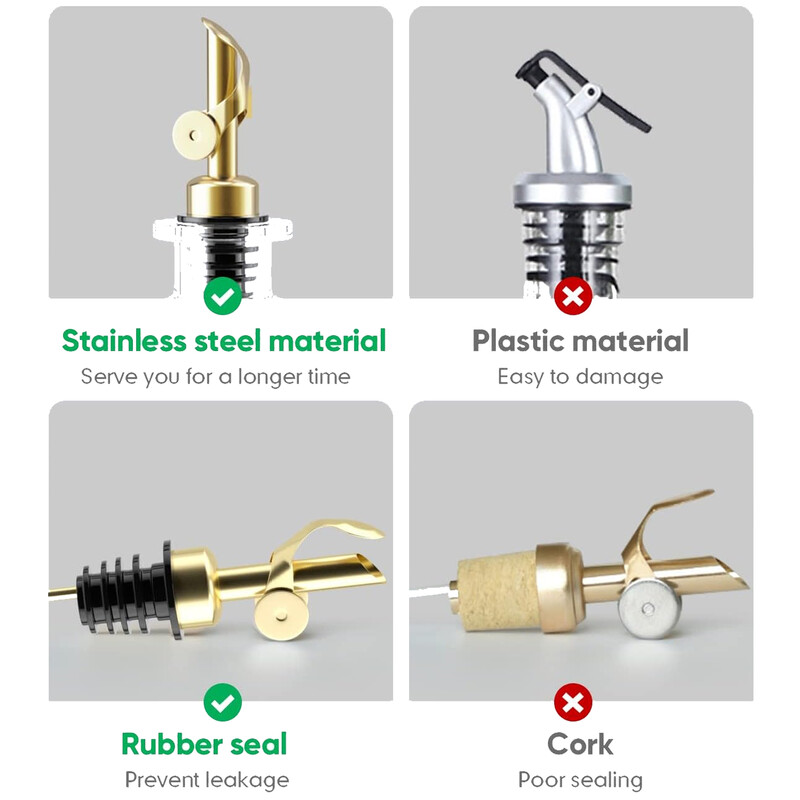 Stainless steel material
Serve you for a longer time

Plastic material
Easy to damage

Rubber seal
Prevent leakage

Cork
Poor sealing