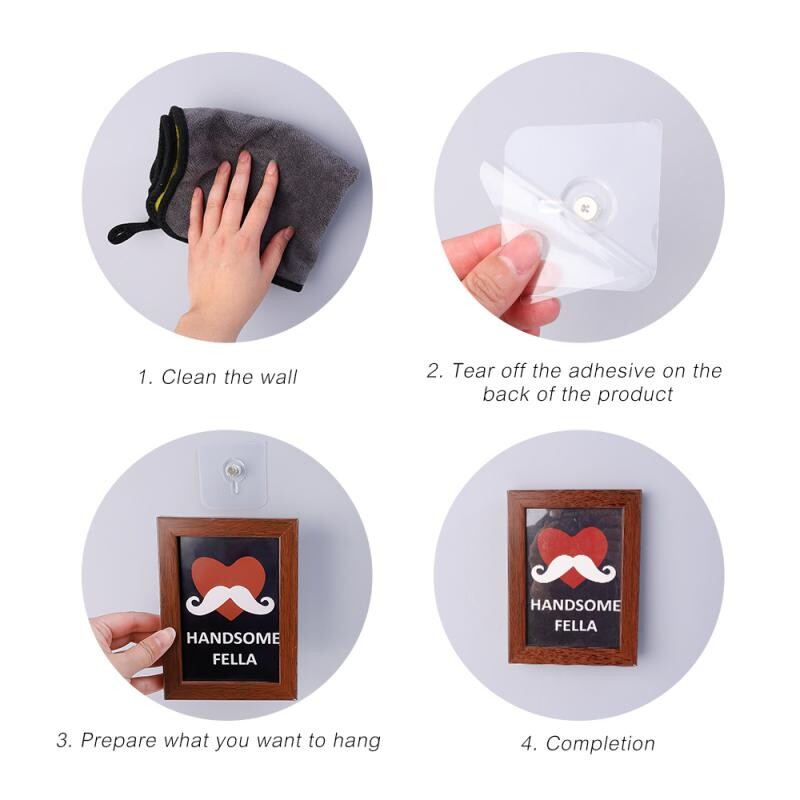 1. Clean the wall

2. Tear off the adhesive on the back of the product

HANDSOME FELLA

3. Prepare what you want to hang

HANDSOME FELLA

4. Completion