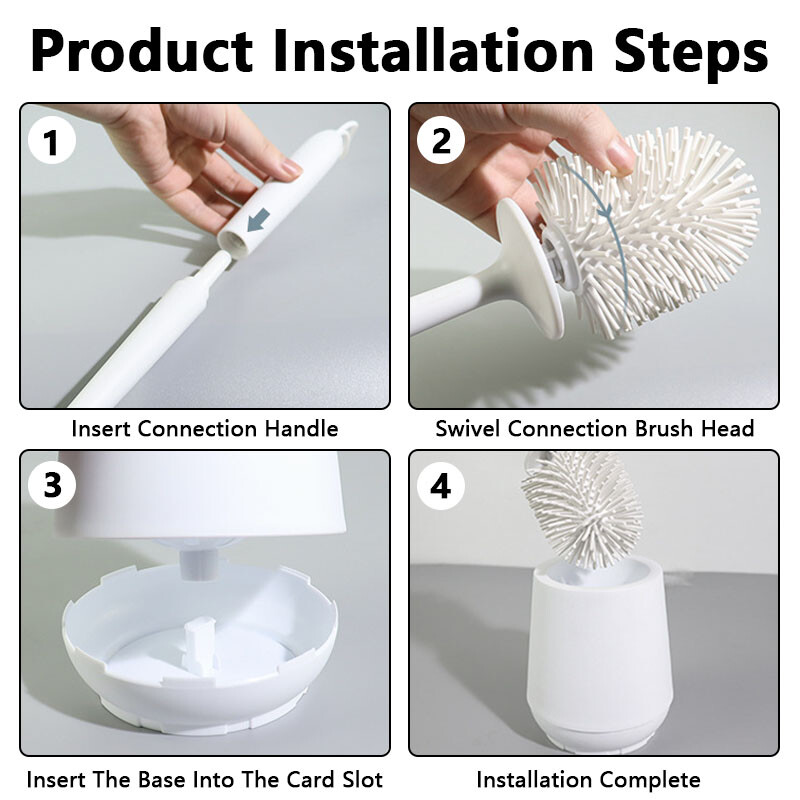 Product Installation Steps

1

Insert Connection Handle

2

Swivel Connection Brush Head

3

Insert The Base Into The Card Slot

4

Installation Complete