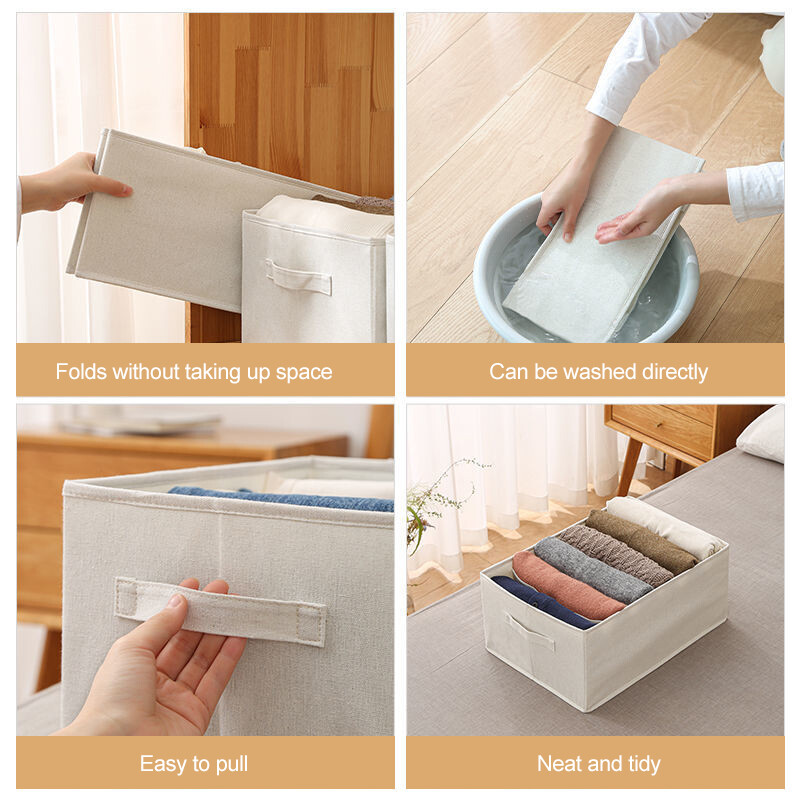 Folds without taking up space

Can be washed directly

Easy to pull

Neat and tidy