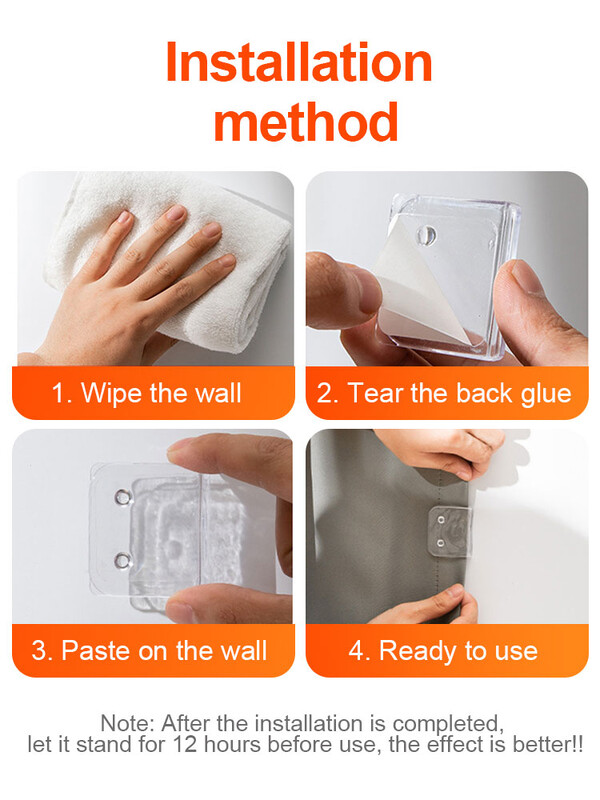 Installation method

1. Wipe the wall

2. Tear the back glue

3. Paste on the wall

4. Ready to use

Note: After the installation is completed, let it stand for 12 hours before use, the effect is better!!