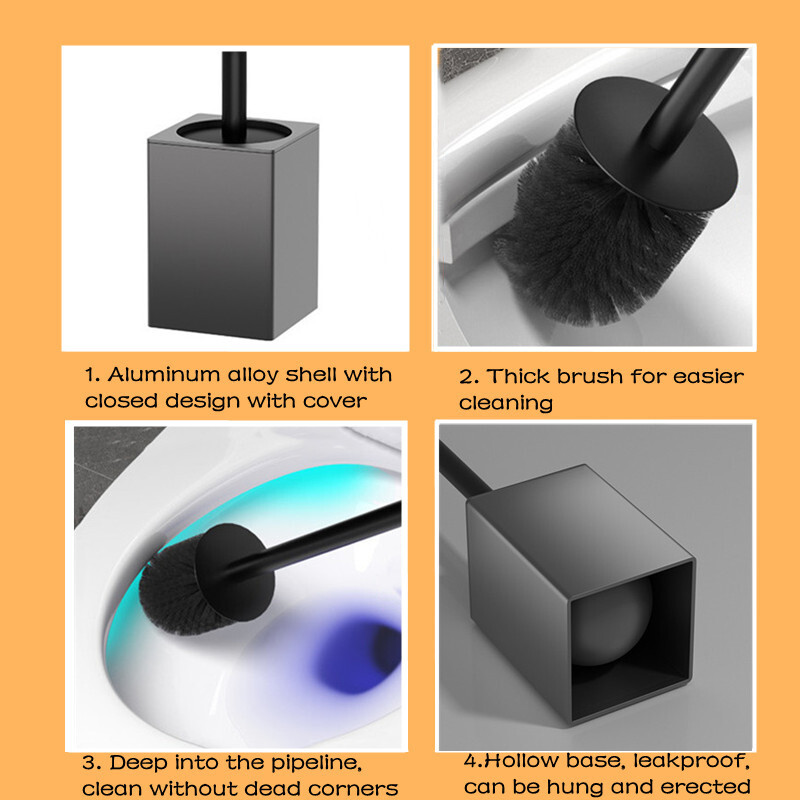 1. Aluminum alloy shell with closed design with cover

2. Thick brush for easier cleaning

3. Deep into the pipeline, clean without dead corners

4.Hollow base, leakproof, can be hung and erected