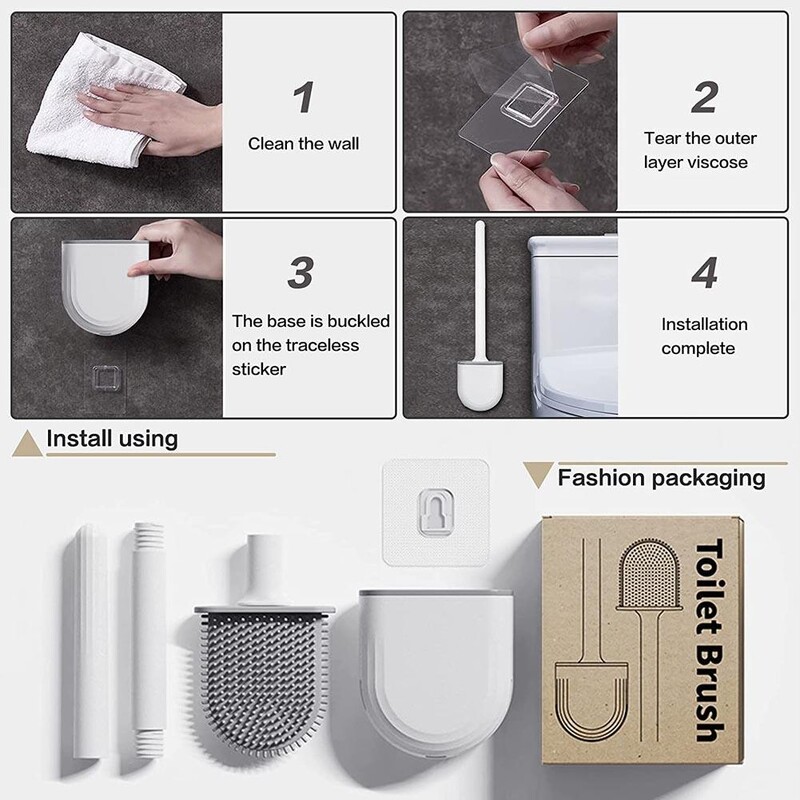 1
Clean the wall

2
Tear the outer layer viscose

3
The base is buckled on the traceless sticker

4
Installation complete

Install using

Fashion packaging

Toilet Brush