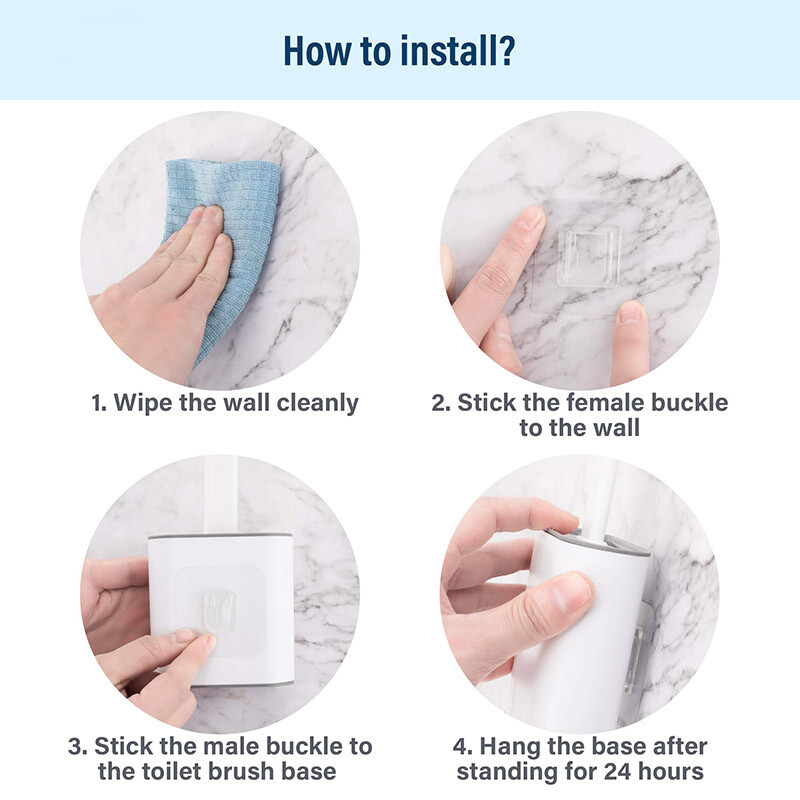 How to install?

1. Wipe the wall cleanly

2. Stick the female buckle to the wall

3. Stick the male buckle to the toilet brush base

4. Hang the base after standing for 24 hours