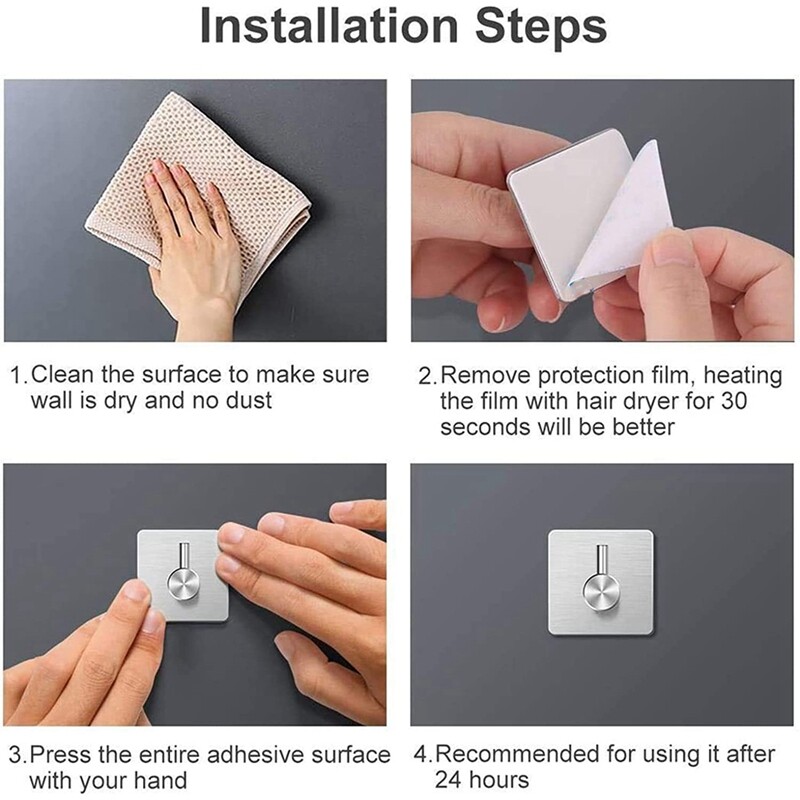 Installation Steps

1.Clean the surface to make sure wall is dry and no dust

2.Remove protection film, heating the film with hair dryer for 30 seconds will be better

3.Press the entire adhesive surface with your hand

4.Recommended for using it after 24 hours