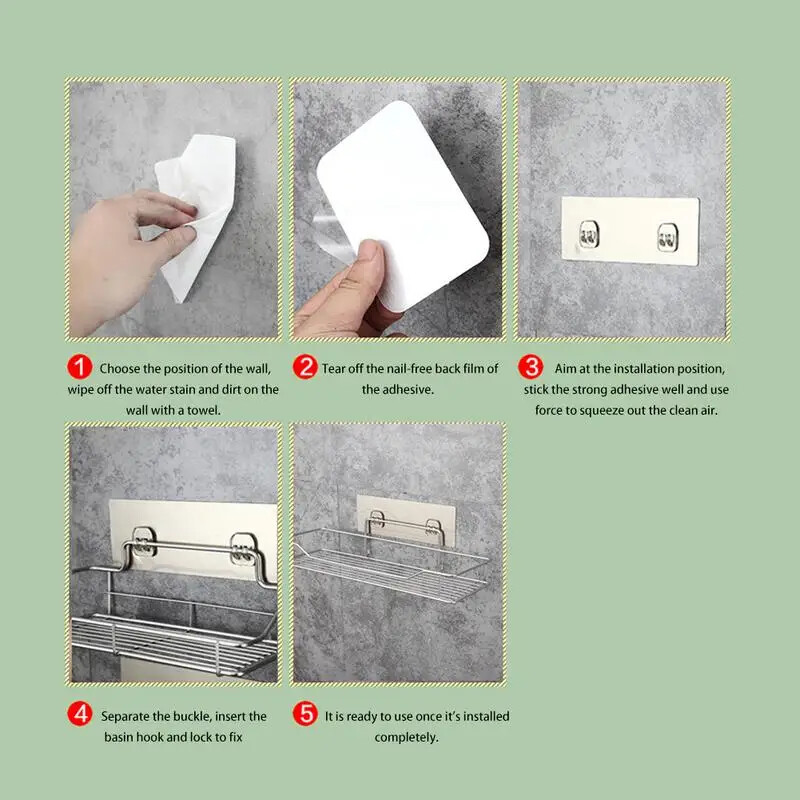 1 Choose the position of the wall, wipe off the water stain and dirt on the wall with a towel.

2 Tear off the nail-free back film of the adhesive.

3 Aim at the installation position, stick the strong adhesive well and use force to squeeze out the clean air.

4 Separate the buckle, insert the basin hook and lock to fix

5 It is ready to use once it's installed completely.