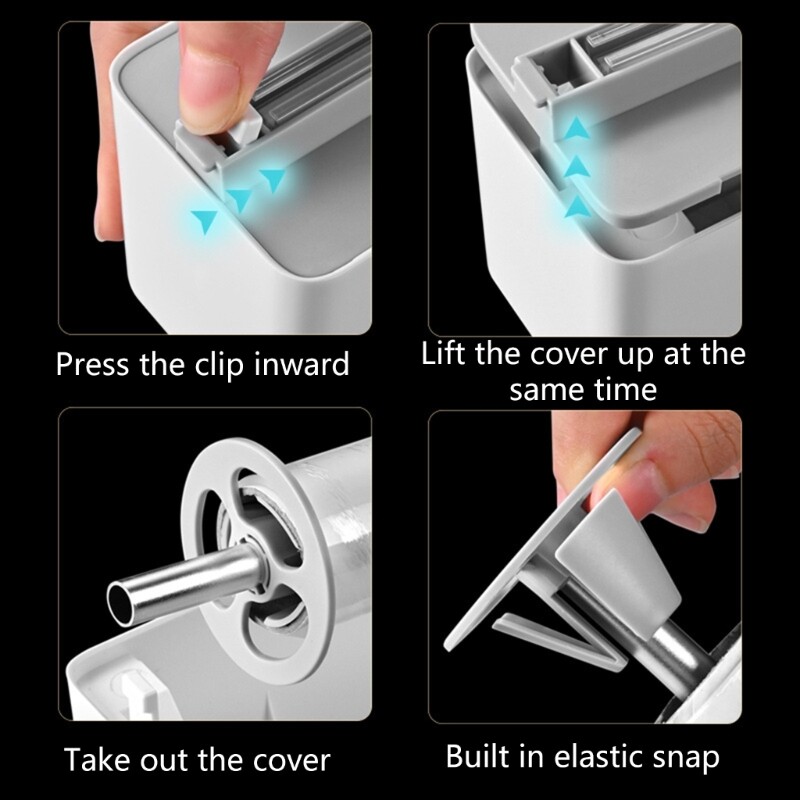 Press the clip inward

Lift the cover up at the same time

Take out the cover

Built in elastic snap