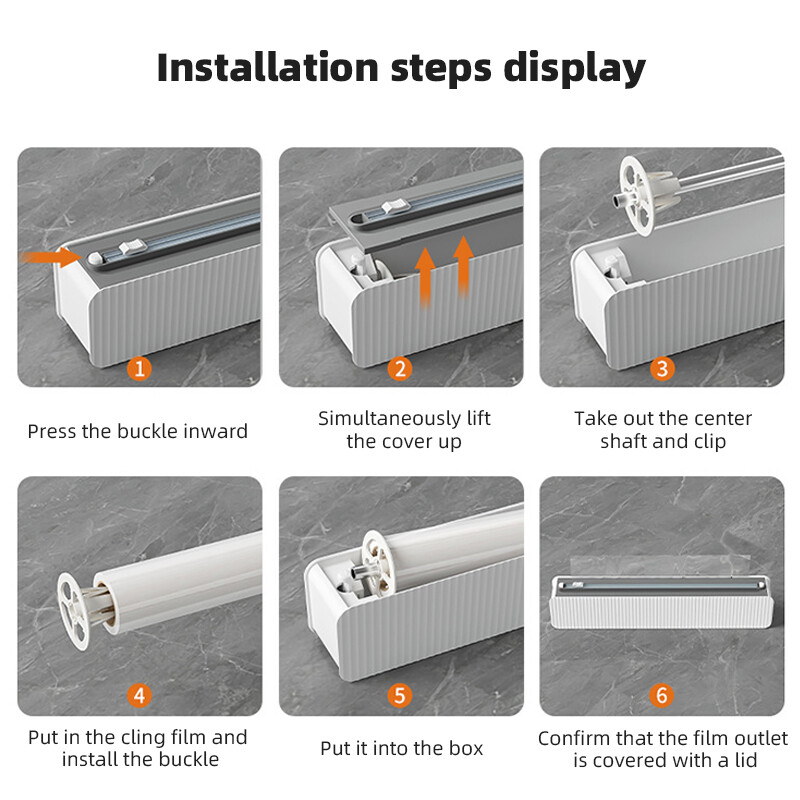 Installation steps display

1

Press the buckle inward

2

Simultaneously lift the cover up

3

Take out the center shaft and clip

4

Put in the cling film and install the buckle

5

Put it into the box

6

Confirm that the film outlet is covered with a lid